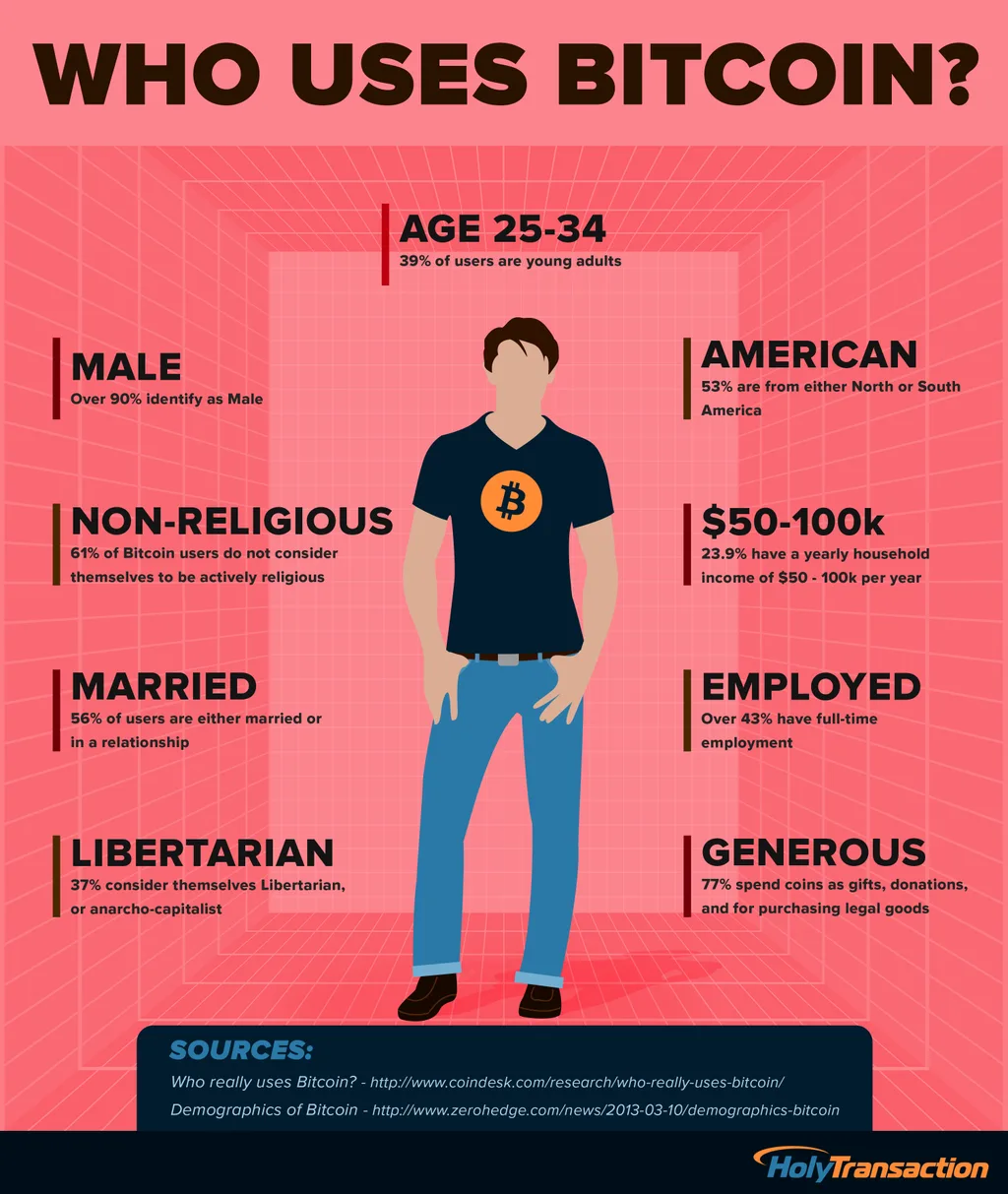 WHO USES BITCOIN?

AGE 25-34
39% of users are young adults

MALE
Over 90% identify as Male

NON-RELIGIOUS
61% of Bitcoin users do not consider themselves to be actively religious

MARRIED
56% of users are either married or in a relationship

LIBERTARIAN
37% consider themselves Libertarian, or anarcho-capitalist

AMERICAN
53% are from either North or South America

$50-100k
23.9% have a yearly household income of $50 - 100k per year

EMPLOYED
Over 43% have full-time employment

GENEROUS
77% spend coins as gifts, donations, and for purchasing legal goods

SOURCES:
Who really uses Bitcoin? - http://www.coindesk.com/research/who-really-uses-bitcoin/
Demographics of Bitcoin - http://www.zerohedge.com/news/2013-03-10/demographics-bitcoin

HolyTransaction